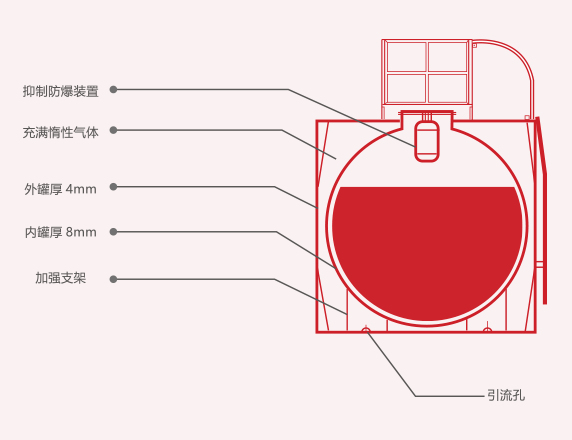 抑制防爆装置

充满惰性气体

外罐厚 4mm

内罐厚 8mm

加强支架

引流孔